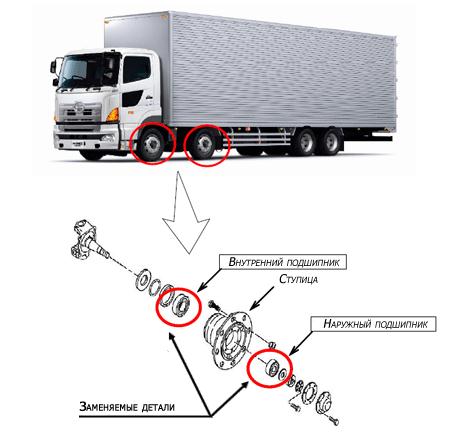 Внутренний подшипник

Ступица

Наружный подшипник

Заменяемые детали